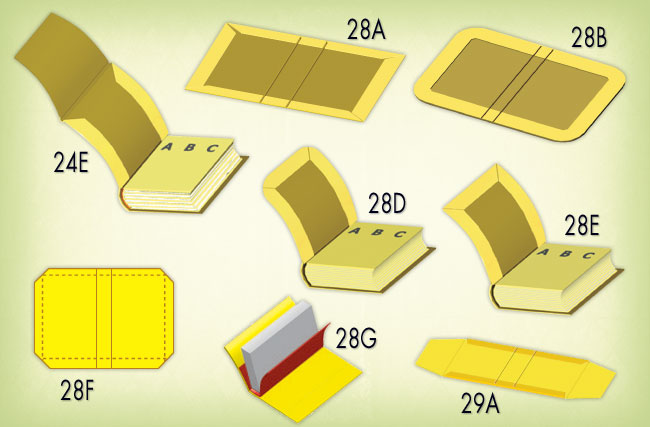 28A

28B

24E

A B C

28D

A B C

28E

A B C

28F

28G

29A